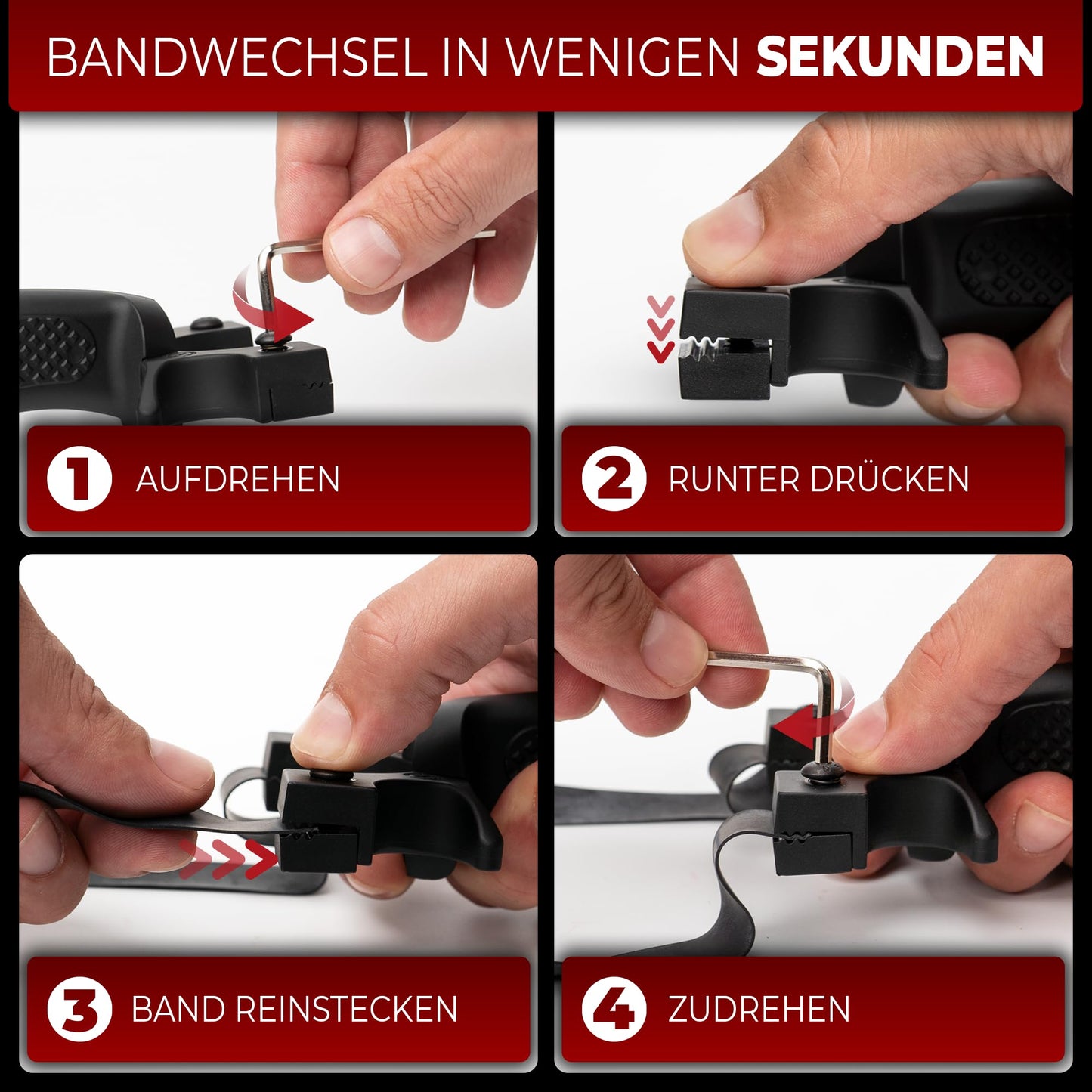 BANDWECHSEL IN WENIGEN SEKUNDEN

1 AUFDREHEN

2 RUNTER DRÜCKEN

3 BAND REINSTECKEN

4 ZUDREHEN