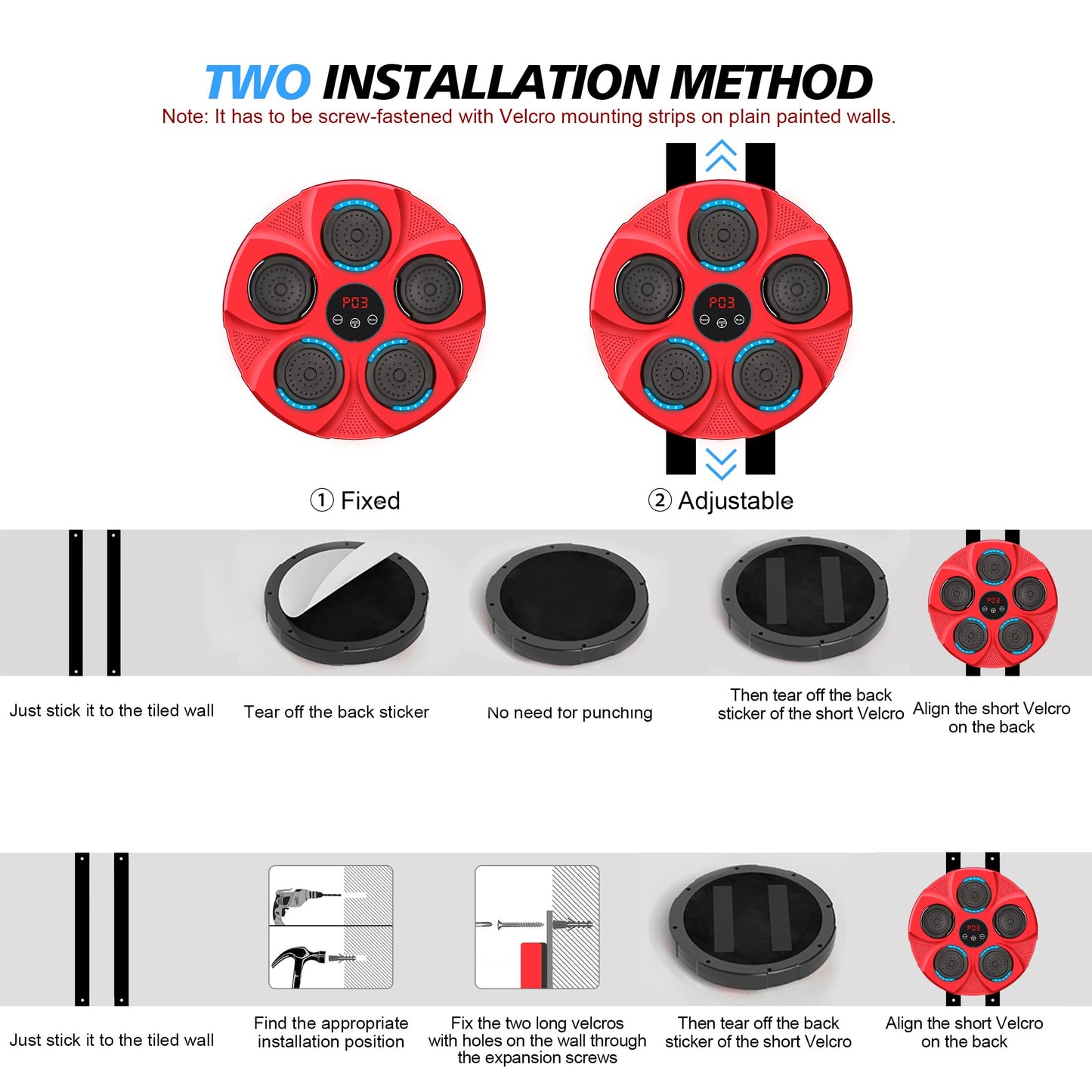 TWO INSTALLATION METHOD
Note: It has to be screw-fastened with Velcro mounting strips on plain painted walls.

P03

P03

① Fixed

② Adjustable

P03

Just stick it to the tiled wall

Tear off the back sticker

No need for punching

Then tear off the back sticker of the short Velcro

Align the short Velcro on the back

P03

Just stick it to the tiled wall

Find the appropriate installation position

Fix the two long velcros with holes on the wall through the expansion screws

Then tear off the back sticker of the short Velcro

Align the short Velcro on the back