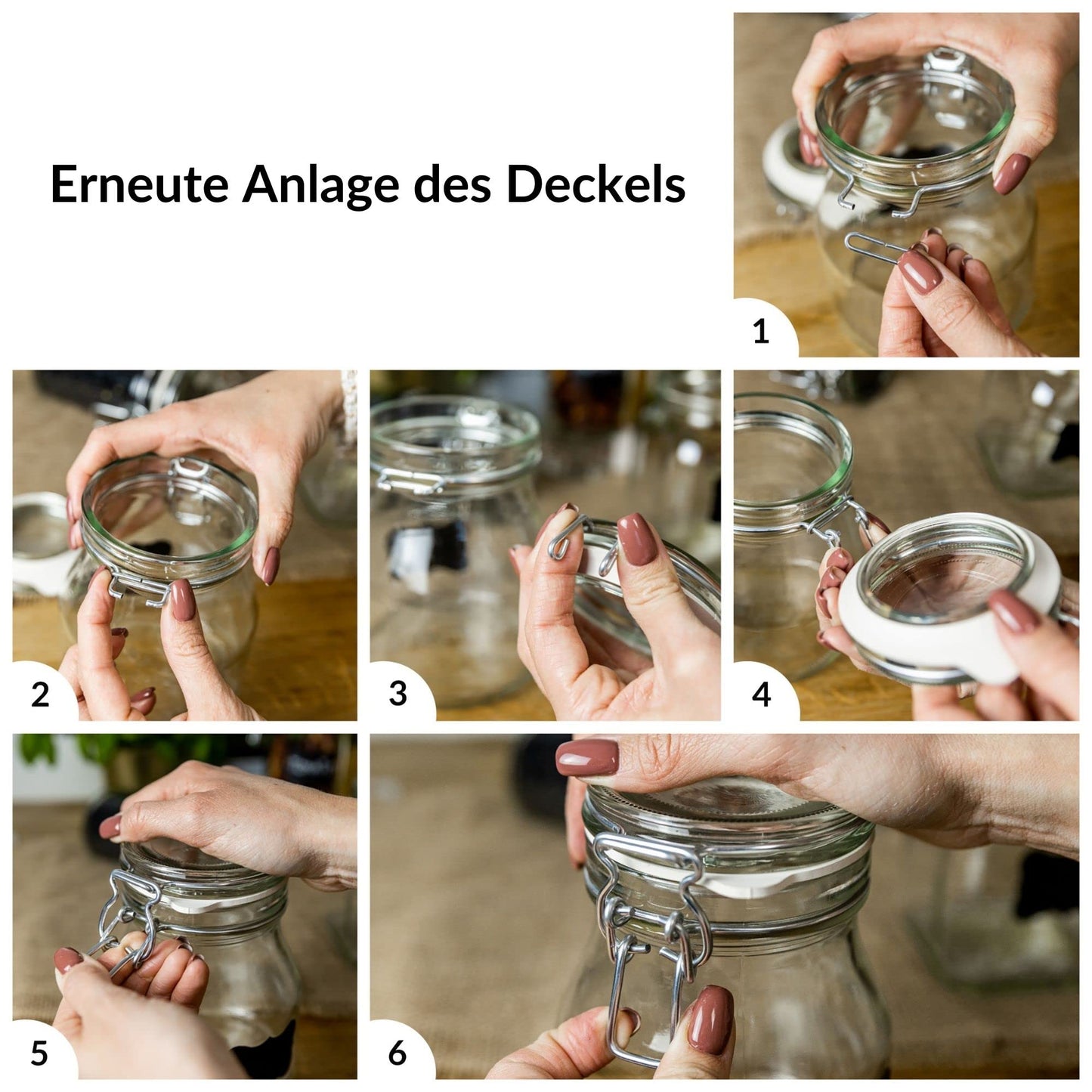 Erneute Anlage des Deckels

1

2

3

4

5

6