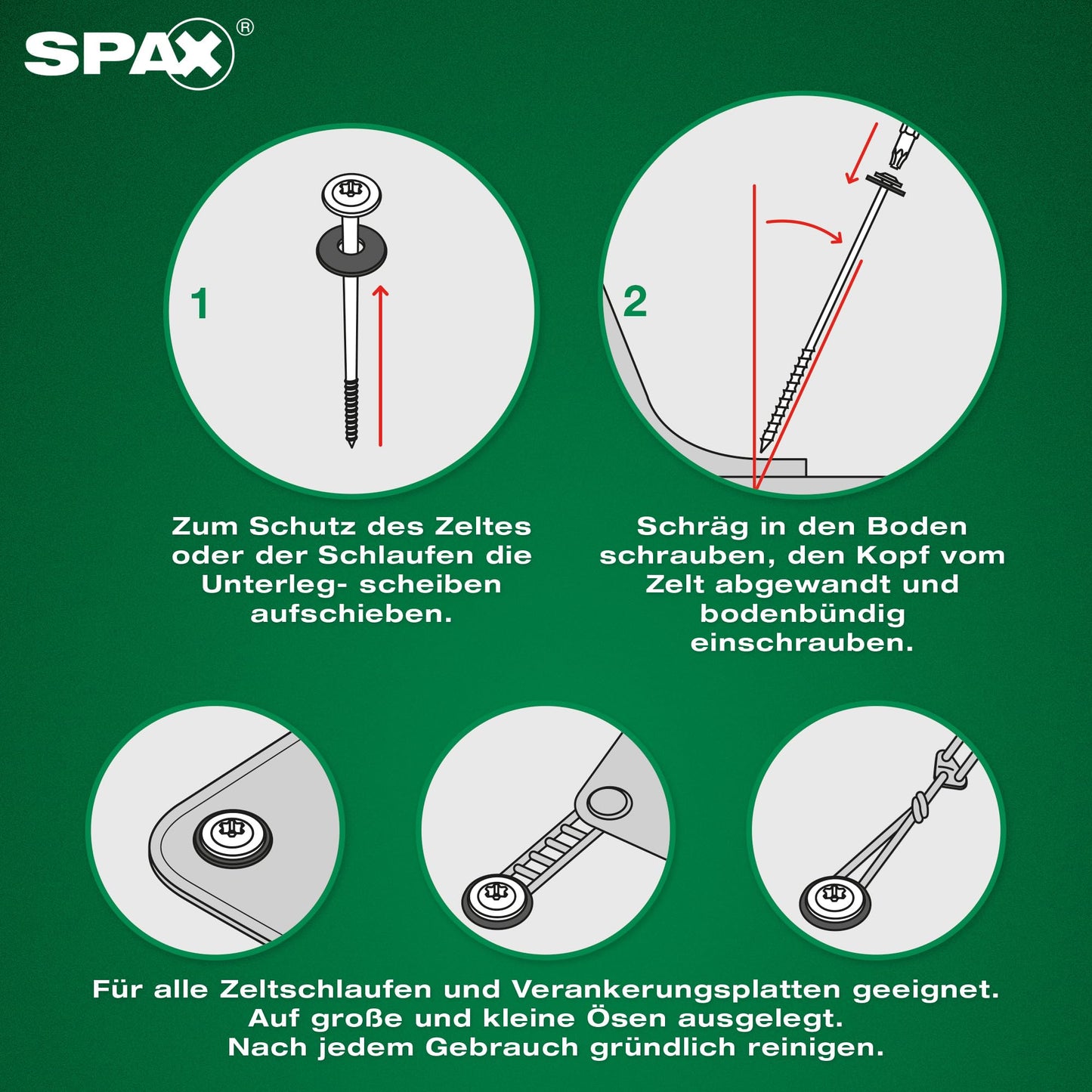 SPAX®

1

Zum Schutz des Zeltes oder der Schlaufen die Unterleg- scheiben aufschieben.

2

Schräg in den Boden schrauben, den Kopf vom Zelt abgewandt und bodenbündig einschrauben.

Für alle Zeltschlaufen und Verankerungsplatten geeignet. Auf große und kleine Ösen ausgelegt. Nach jedem Gebrauch gründlich reinigen.