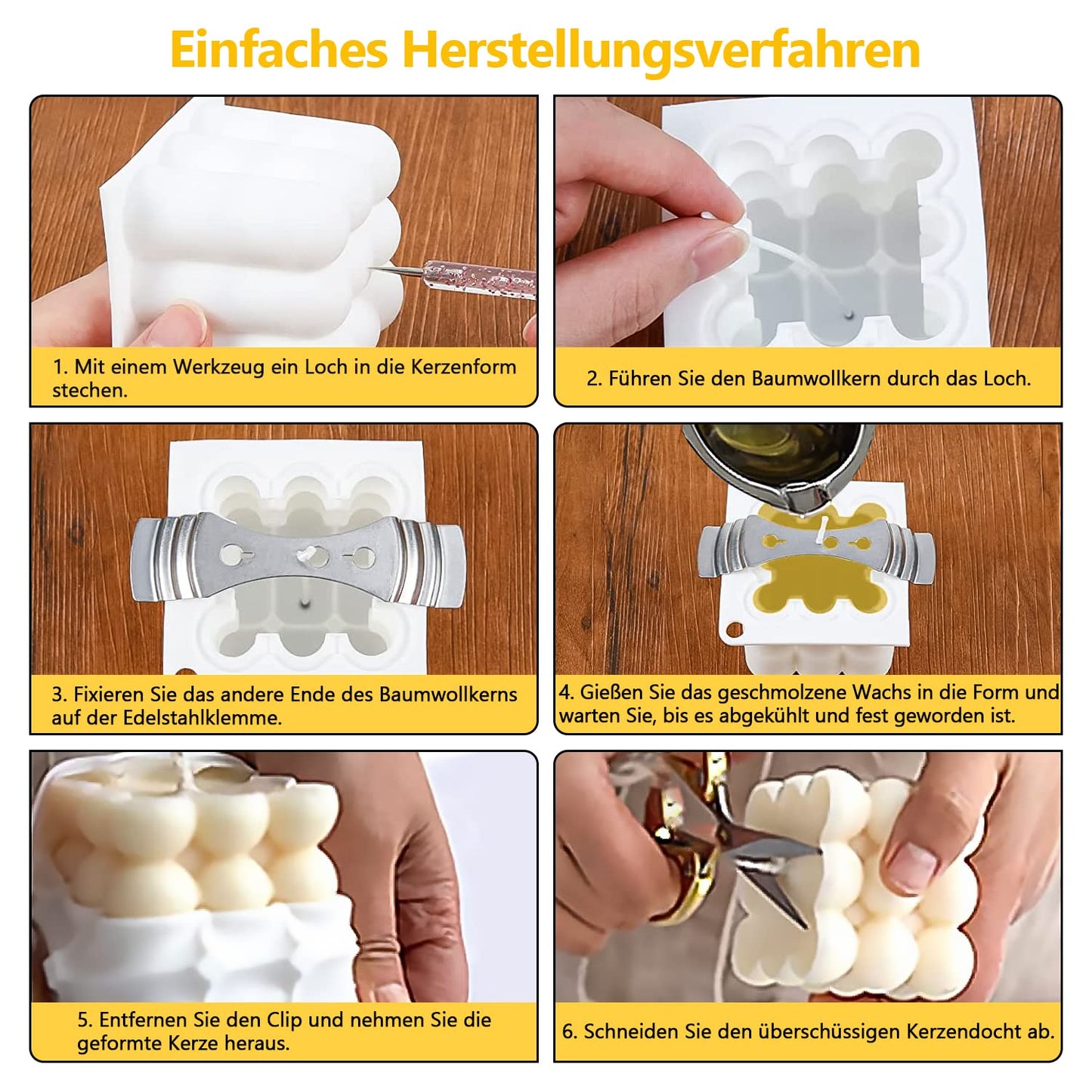 Einfaches Herstellungsverfahren

1. Mit einem Werkzeug ein Loch in die Kerzenform stechen.

2. Führen Sie den Baumwollkern durch das Loch.

3. Fixieren Sie das andere Ende des Baumwollkerns auf der Edelstahlklemme.

4. Gießen Sie das geschmolzene Wachs in die Form und warten Sie, bis es abgekühlt und fest geworden ist.

5. Entfernen Sie den Clip und nehmen Sie die geformte Kerze heraus.

6. Schneiden Sie den überschüssigen Kerzendocht ab.