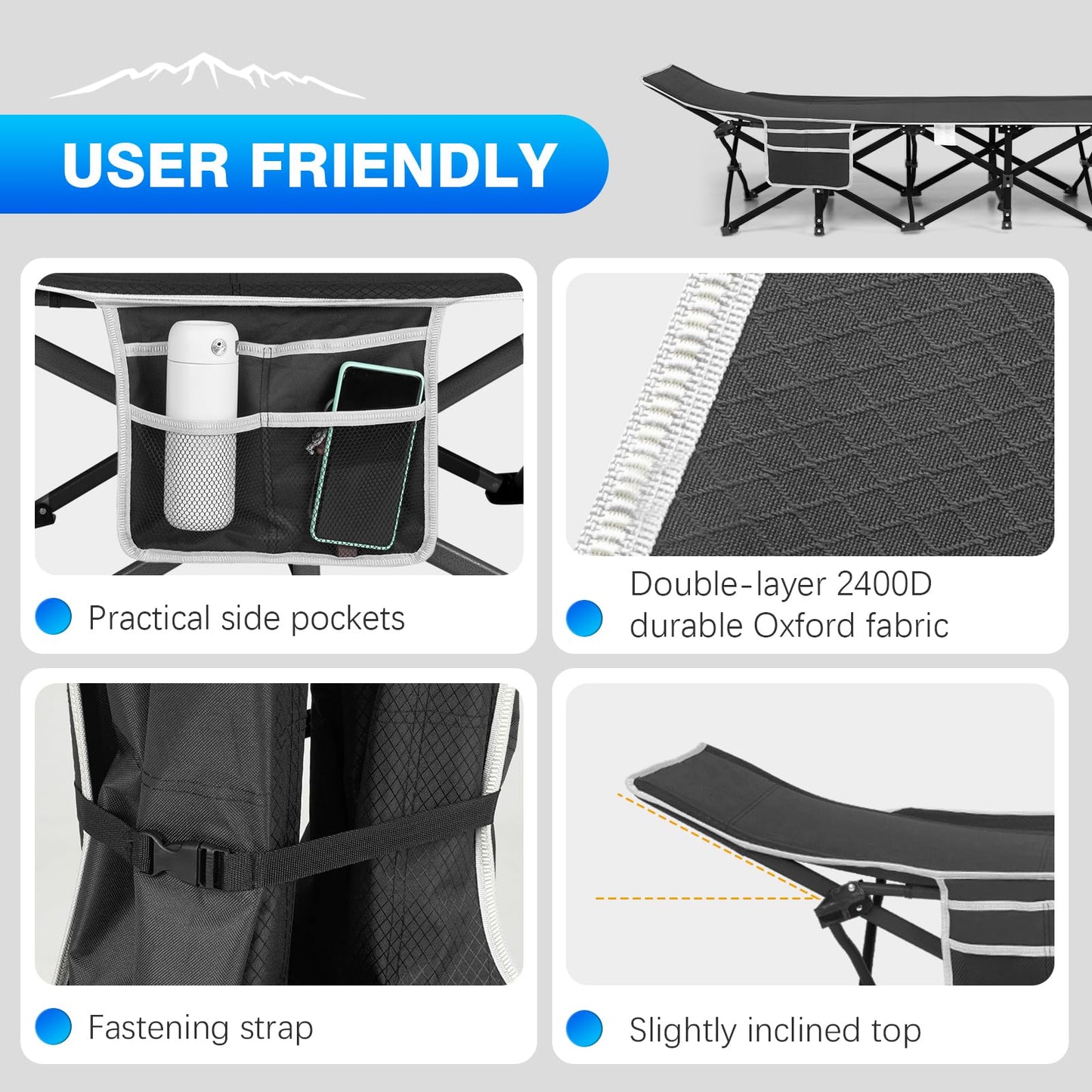 USER FRIENDLY

Practical side pockets

Double-layer 2400D durable Oxford fabric

Fastening strap

Slightly inclined top