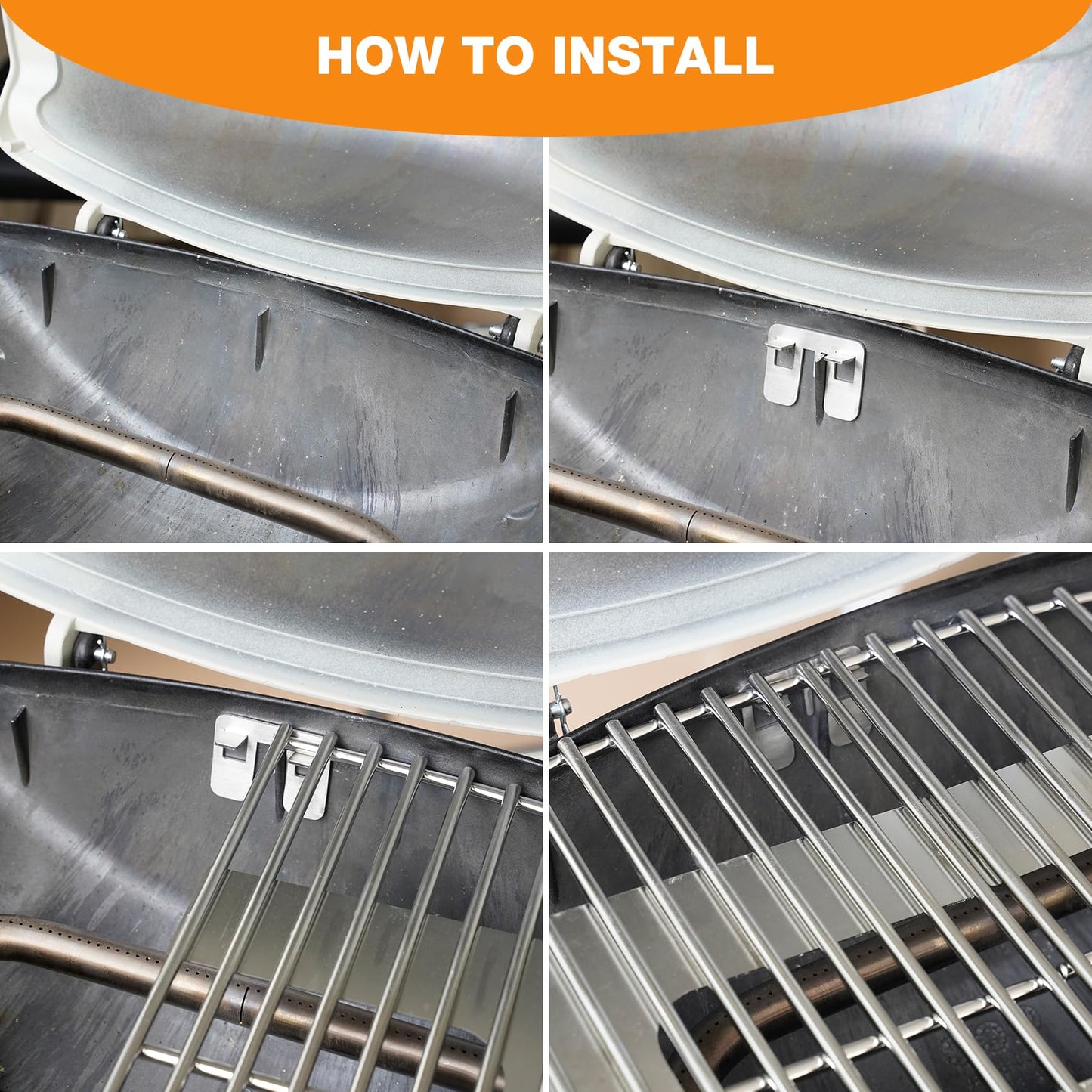 HOW TO INSTALL