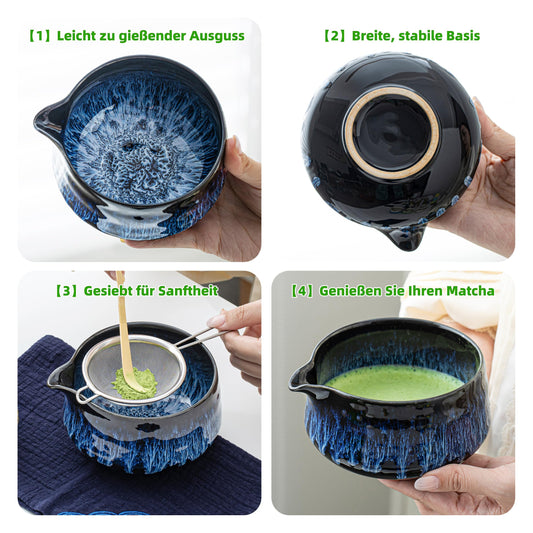 【1】Leicht zu gießender Ausguss

【2】Breite, stabile Basis

【3】Gesiebt für Sanftheit

【4】Genießen Sie Ihren Matcha