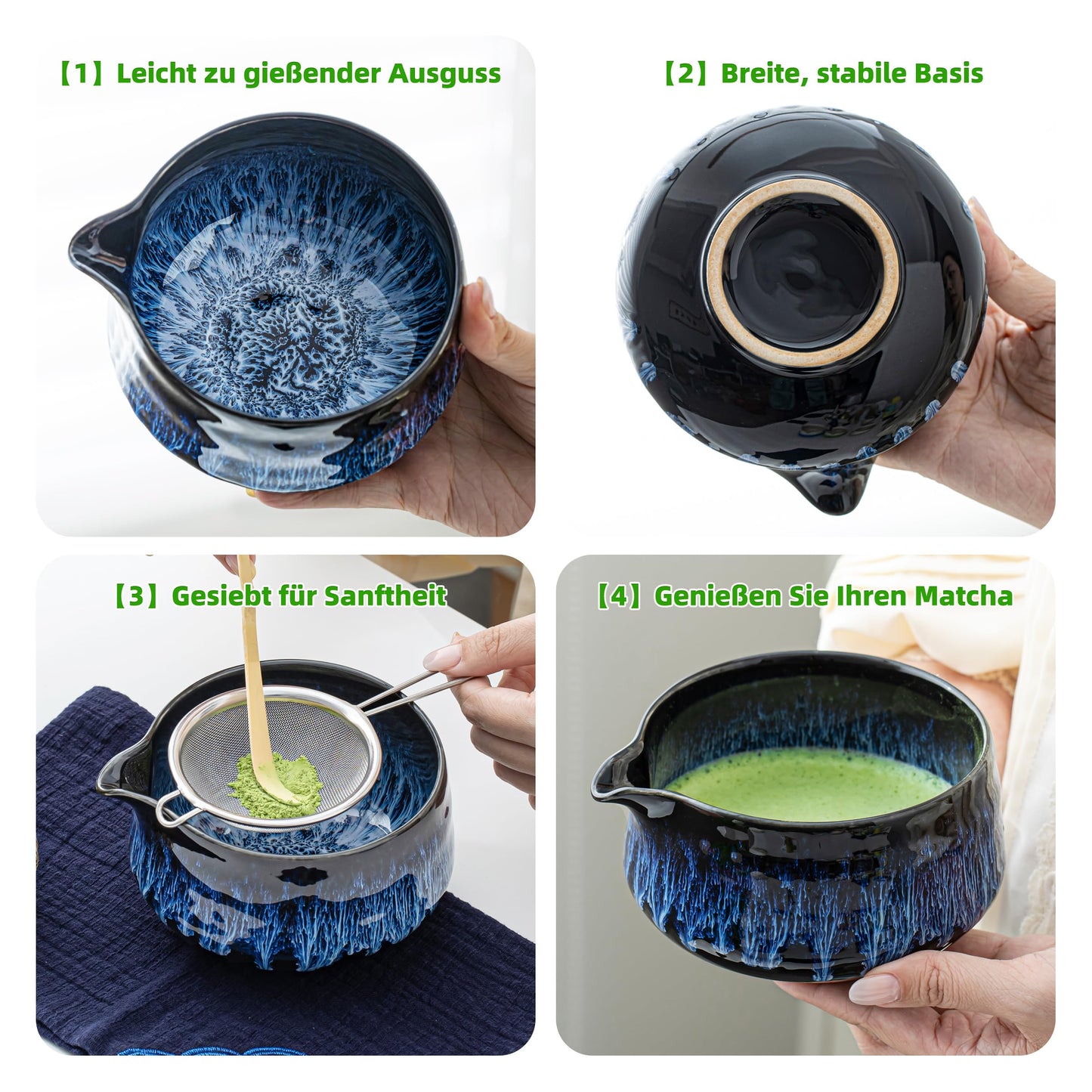 【1】Leicht zu gießender Ausguss

【2】Breite, stabile Basis

【3】Gesiebt für Sanftheit

【4】Genießen Sie Ihren Matcha