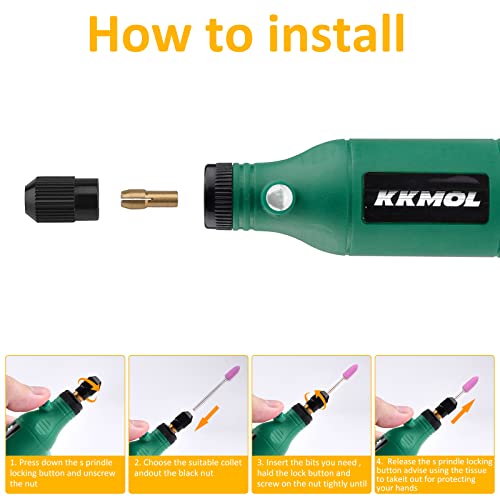 How to install

KKMOL

1. Press down the s prindle locking button and unscrew the nut

2. Choose the suitable collet andout the black nut

3. Insert the bits you need , hald the lock button and screw on the nut tightly until

4. Release the s prindle locking button advise using the tissue to takeit out for protecting your hands