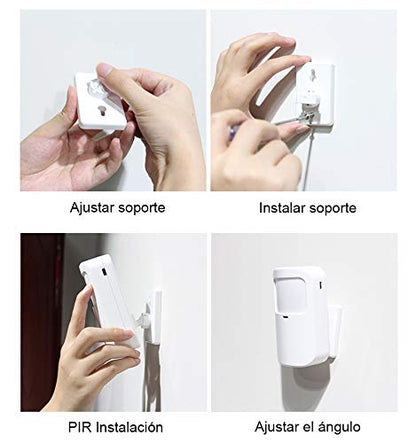 Ajustar soporte

Instalar soporte

PIR Instalación

Ajustar el ángulo