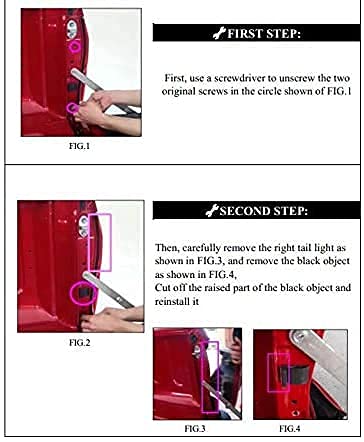 FIRST STEP:

First, use a screwdriver to unscrew the two original screws in the circle shown of FIG.1

FIG.1

SECOND STEP:

Then, carefully remove the right tail light as shown in FIG.3, and remove the black object as shown in FIG.4,
Cut off the raised part of the black object and reinstall it

FIG.2

FIG.3

FIG.4