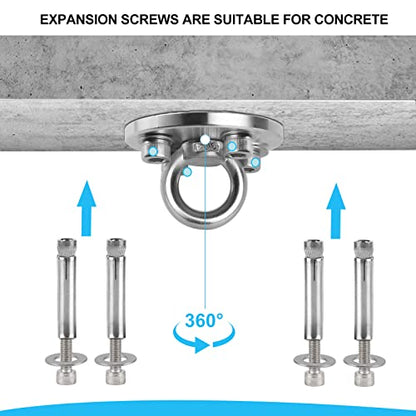 EXPANSION SCREWS ARE SUITABLE FOR CONCRETE

360°