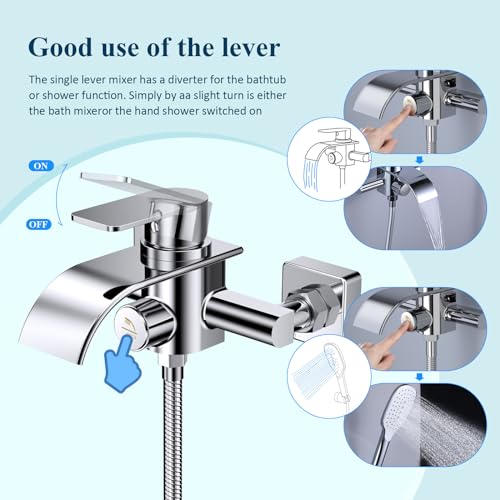 Good use of the lever

The single lever mixer has a diverter for the bathtub or shower function. Simply by aa slight turn is either the bath mixeror the hand shower switched on

ON

OFF