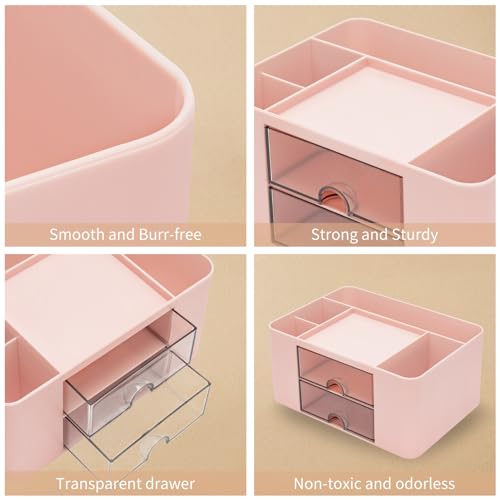 Smooth and Burr-free

Strong and Sturdy

Transparent drawer

Non-toxic and odorless