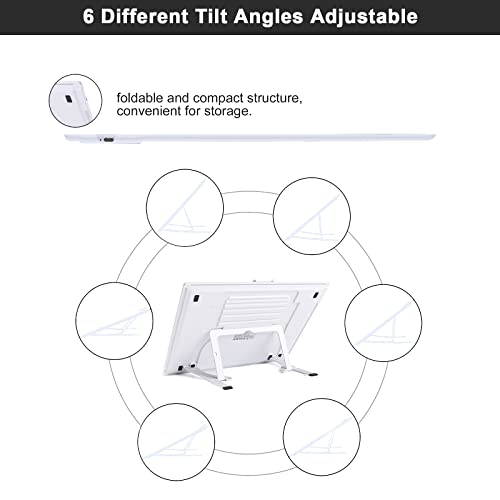 6 Different Tilt Angles Adjustable

foldable and compact structure, convenient for storage.