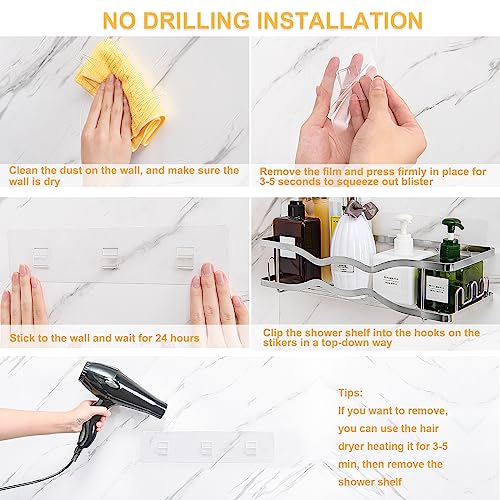 NO DRILLING INSTALLATION

Clean the dust on the wall, and make sure the wall is dry

Remove the film and press firmly in place for 3-5 seconds to squeeze out blister

Stick to the wall and wait for 24 hours

Clip the shower shelf into the hooks on the stikers in a top-down way

Tips:
If you want to remove, you can use the hair dryer heating it for 3-5 min, then remove the shower shelf