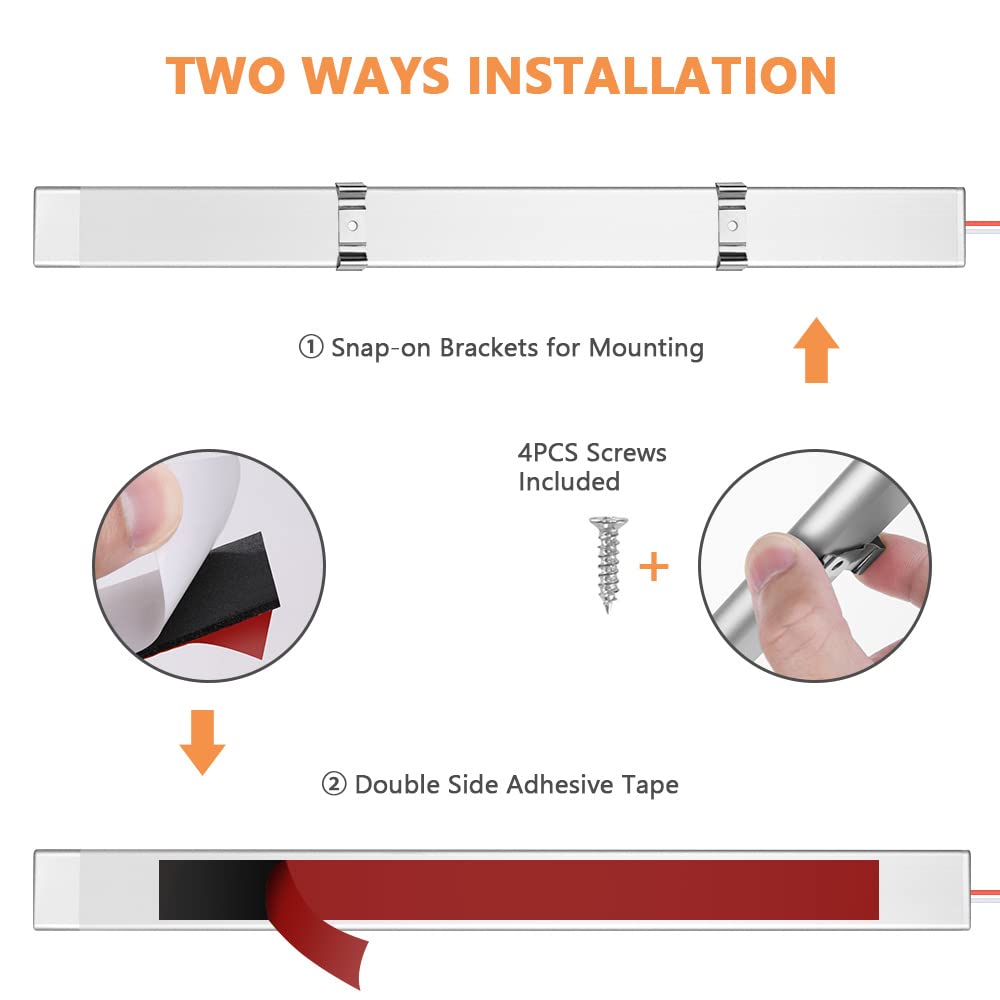 TWO WAYS INSTALLATION

① Snap-on Brackets for Mounting

4PCS Screws Included

+

② Double Side Adhesive Tape