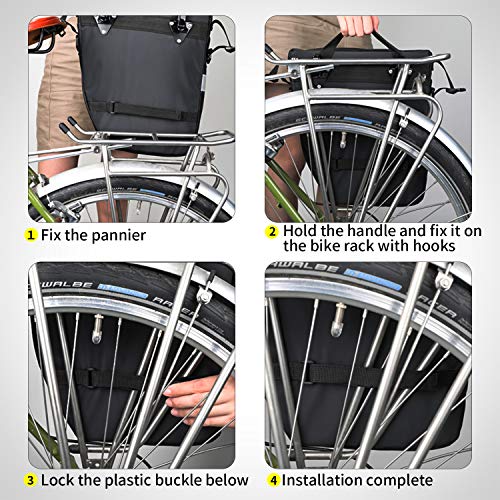 1 Fix the pannier

2 Hold the handle and fix it on the bike rack with hooks

3 Lock the plastic buckle below

4 Installation complete