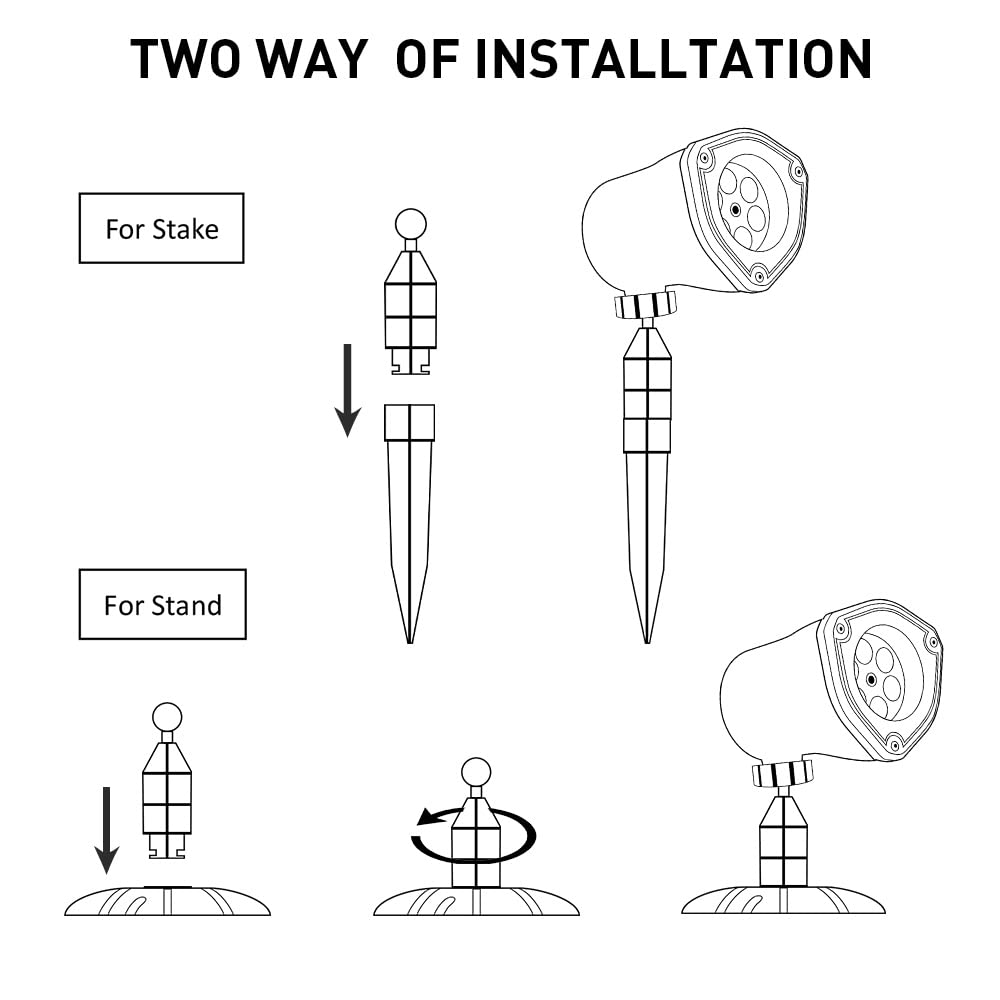 TWO WAY OF INSTALLTATION

For Stake

For Stand