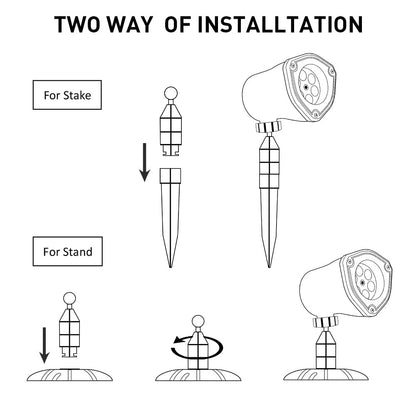 TWO WAY OF INSTALLTATION

For Stake

For Stand