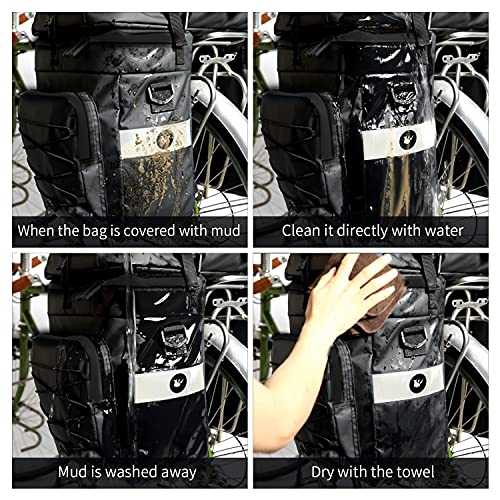 When the bag is covered with mud

Clean it directly with water

Mud is washed away

Dry with the towel