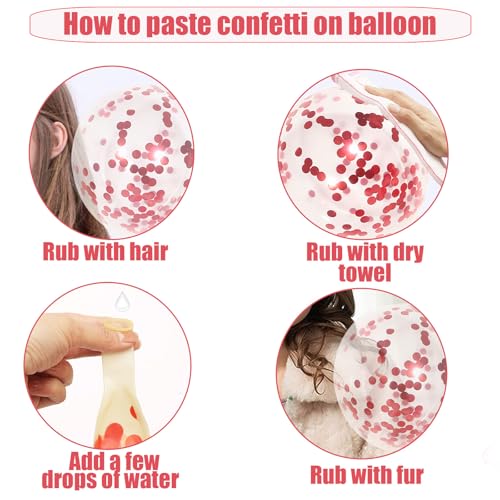 How to paste confetti on balloon

Rub with hair

Rub with dry towel

Add a few drops of water

Rub with fur