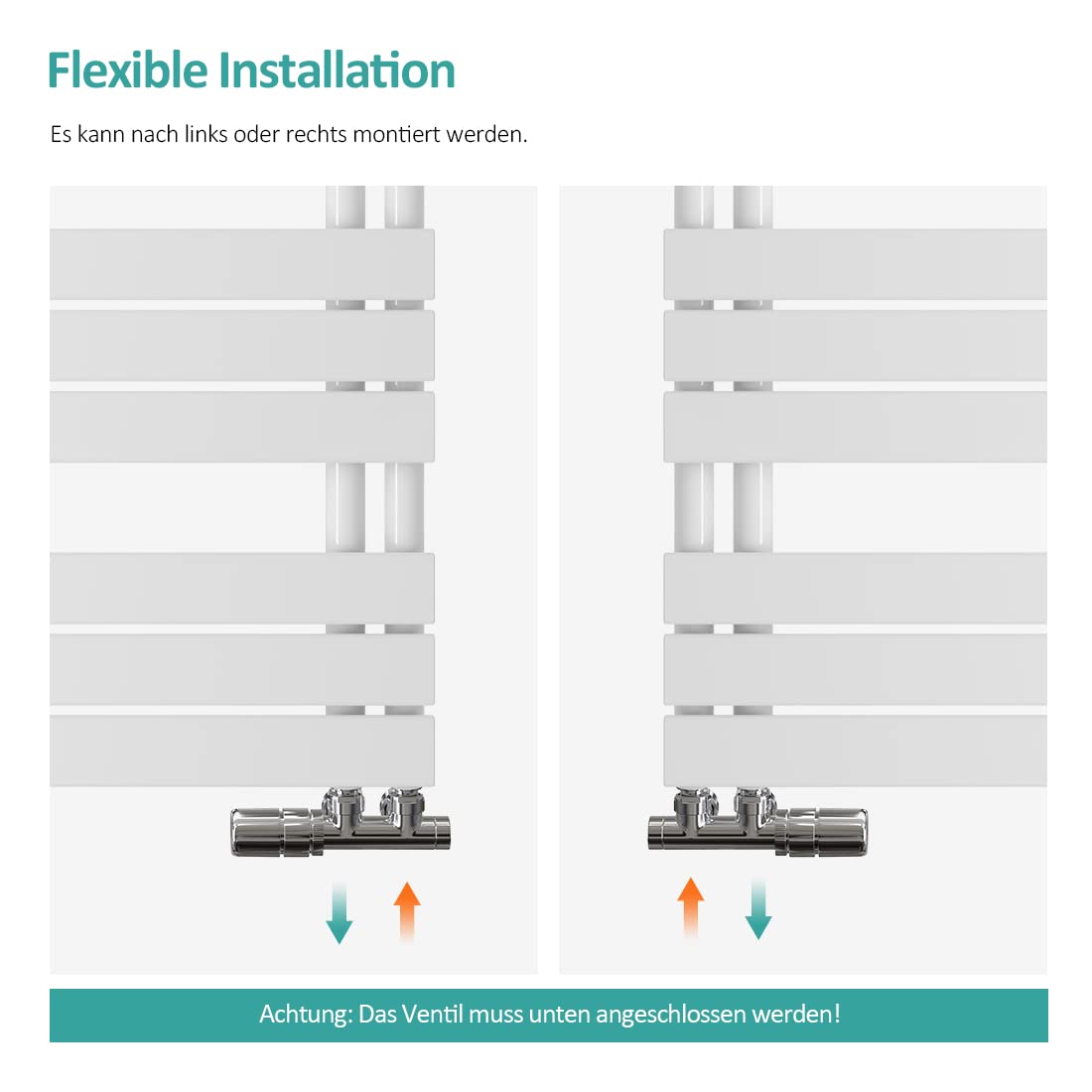 Flexible Installation

Es kann nach links oder rechts montiert werden.

Achtung: Das Ventil muss unten angeschlossen werden!