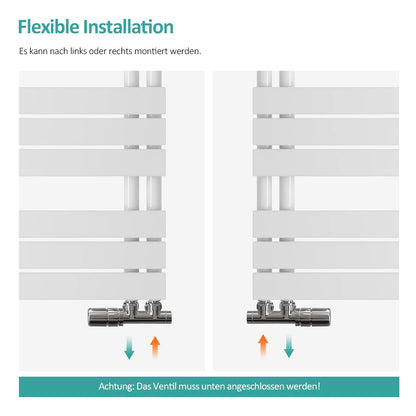 Flexible Installation

Es kann nach links oder rechts montiert werden.

Achtung: Das Ventil muss unten angeschlossen werden!