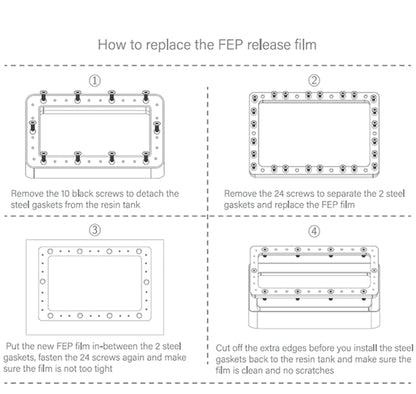 How to replace the FEP release film

①

Remove the 10 black screws to detach the steel gaskets from the resin tank

②

Remove the 24 screws to separate the 2 steel gaskets and replace the FEP film

③

Put the new FEP film in-between the 2 steel gaskets, fasten the 24 screws again and make sure the film is not too tight

④

Cut off the extra edges before you install the steel gaskets back to the resin tank and make sure the film is clean and no scratches