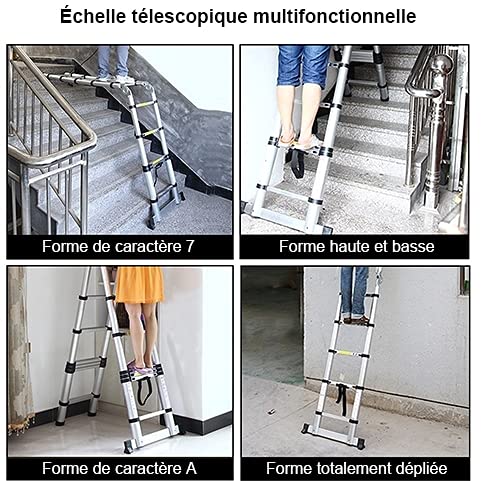 Échelle télescopique multifonctionnelle

Forme de caractère 7

Forme haute et basse

Forme de caractère A

Forme totalement dépliée