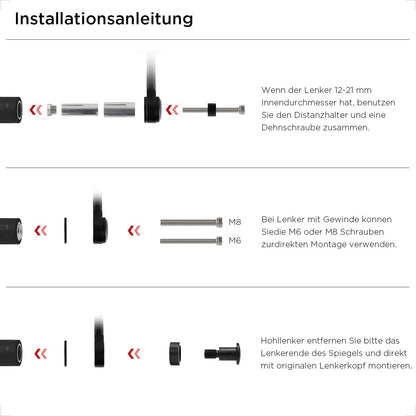 Installationsanleitung

Wenn der Lenker 12-21 mm Innendurchmesser hat, benutzen Sie den Distanzhalter und eine Dehnschraube zusammen.

M8

M6

Bei Lenker mit Gewinde konnen Siedie M6 oder M8 Schrauben zurdirekten Montage verwenden.

Hohllenker entfernen Sie bitte das Lenkerende des Spiegels und direkt mit originalen Lenkerkopf montieren.