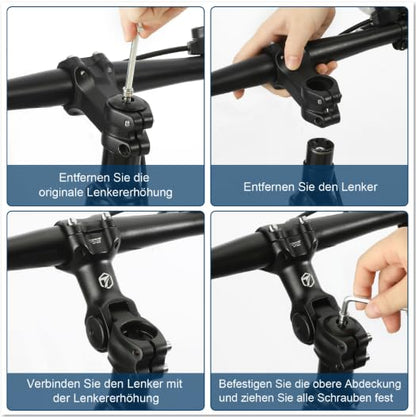 Entfernen Sie die originale Lenkererhöhung

Entfernen Sie den Lenker

Verbinden Sie den Lenker mit der Lenkererhöhung

Befestigen Sie die obere Abdeckung und ziehen Sie alle Schrauben fest