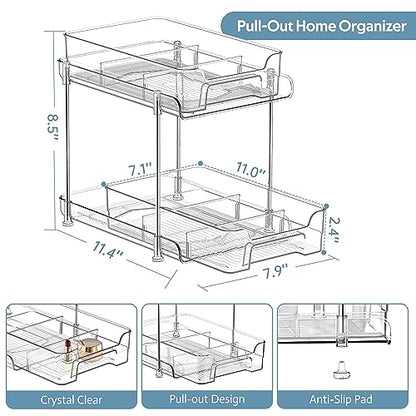 Pull-Out Home Organizer

8.5"

7.1"

11.0"

2.4"

11.4"

7.9"

Crystal Clear

Pull-out Design

Anti-Slip Pad