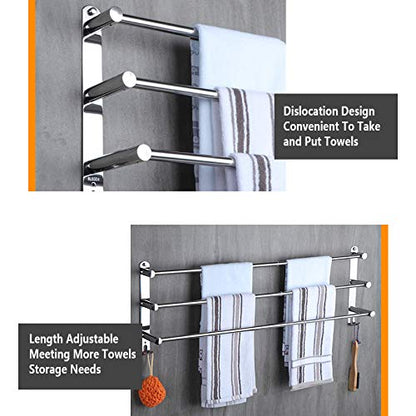 Dislocation Design
Convenient To Take
and Put Towels

Length Adjustable
Meeting More Towels
Storage Needs