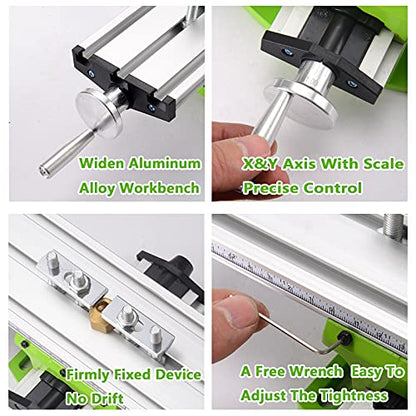 Widen Aluminum Alloy Workbench

X&Y Axis With Scale Precise Control

Firmly Fixed Device No Drift

A Free Wrench Easy To Adjust The Tightness