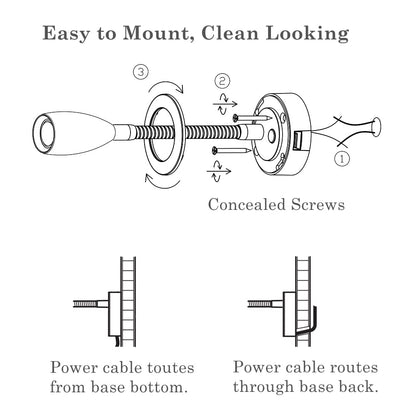 Easy to Mount, Clean Looking

3

2

1

Concealed Screws

Power cable toutes from base bottom.

Power cable routes through base back.