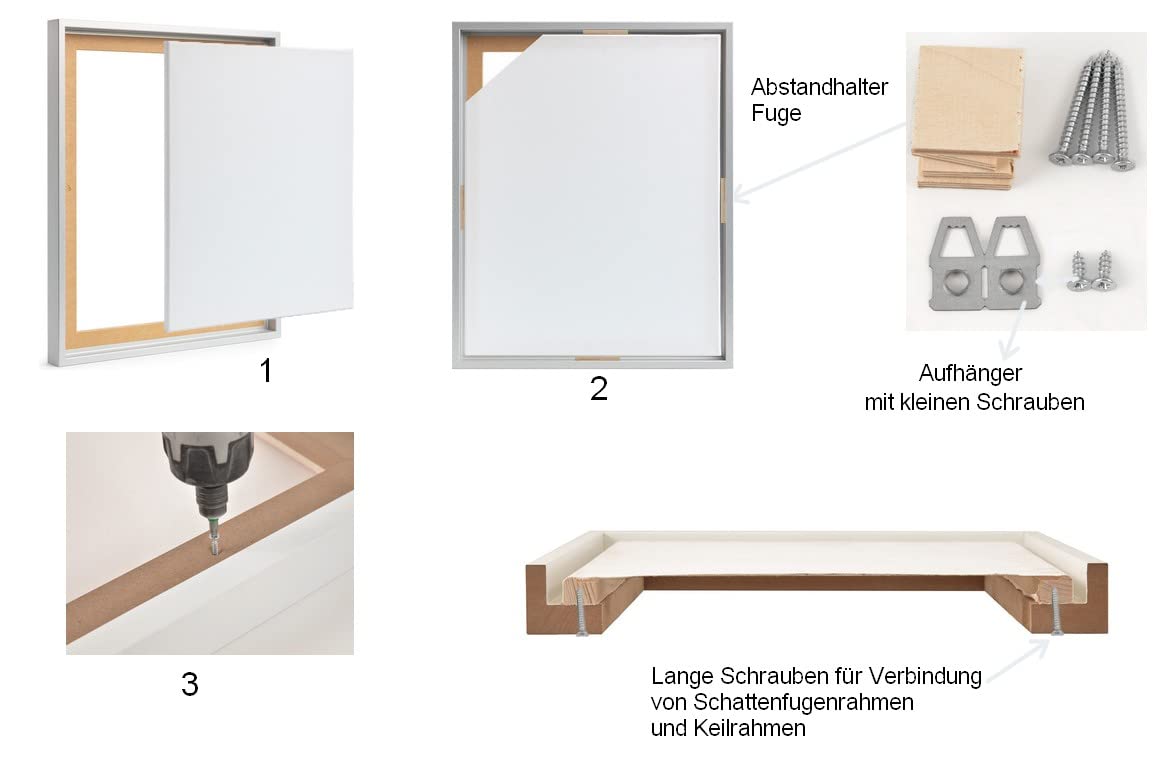 1

2

Abstandhalter
Fuge

Aufhänger
mit kleinen Schrauben

3

Lange Schrauben für Verbindung
von Schattenfugenrahmen
und Keilrahmen