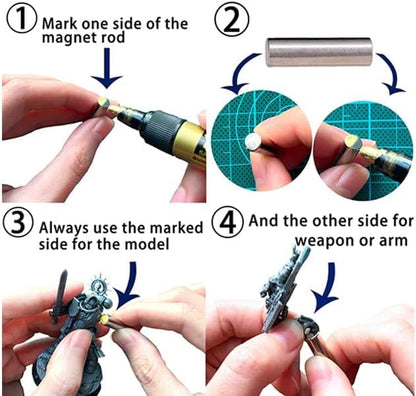 ① Mark one side of the magnet rod

②

③ Always use the marked side for the model

④ And the other side for weapon or arm