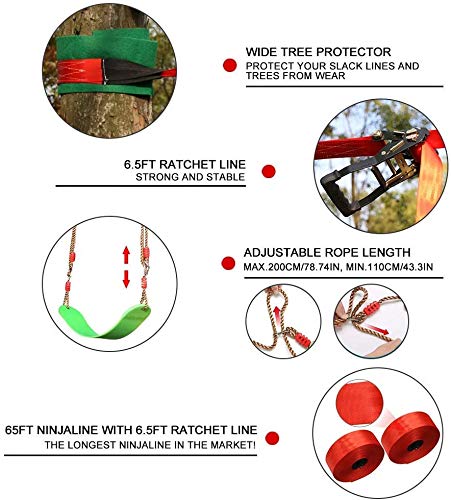 WIDE TREE PROTECTOR
PROTECT YOUR SLACK LINES AND TREES FROM WEAR

6.5FT RATCHET LINE
STRONG AND STABLE

ADJUSTABLE ROPE LENGTH
MAX.200CM/78.74IN, MIN.110CM/43.3IN

65FT NINJALINE WITH 6.5FT RATCHET LINE
THE LONGEST NINJALINE IN THE MARKET!