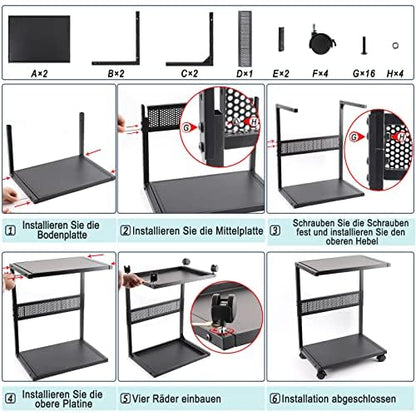 A×2 B×2 C×2 D×1 E×2 F×4 G×16 H×4

G H

G H

1 Installieren Sie die Bodenplatte

2 Installieren Sie die Mittelplatte

3 Schrauben Sie die Schrauben fest und installieren Sie den oberen Hebel

4 Installieren Sie die obere Platine

5 Vier Räder einbauen

6 Installation abgeschlossen