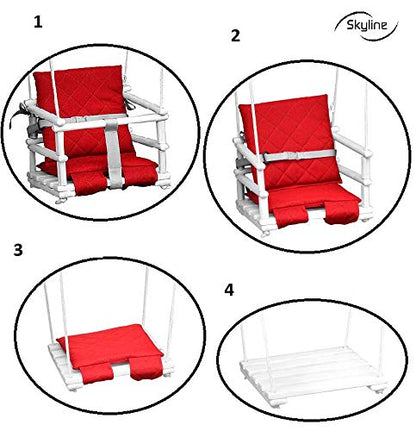 1

Skyline

2

3

4