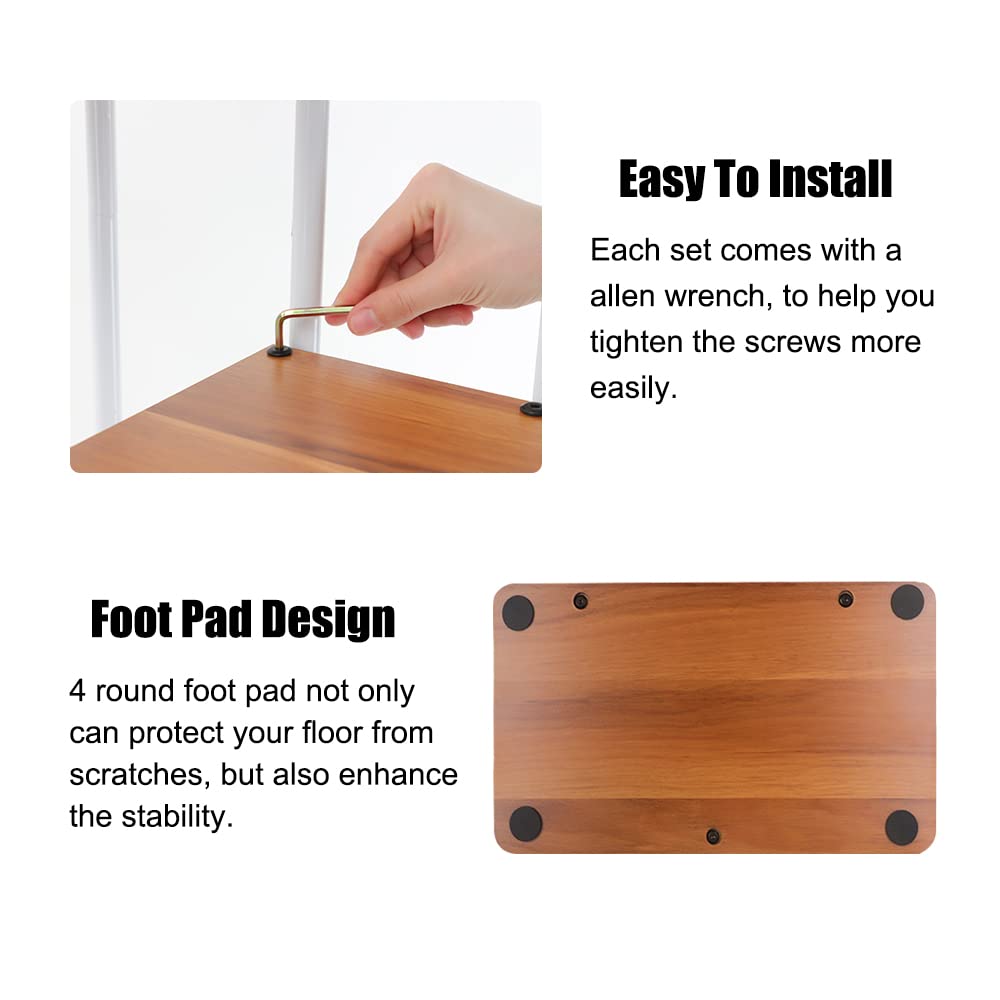 Easy To Install

Each set comes with a allen wrench, to help you tighten the screws more easily.

Foot Pad Design

4 round foot pad not only can protect your floor from scratches, but also enhance the stability.