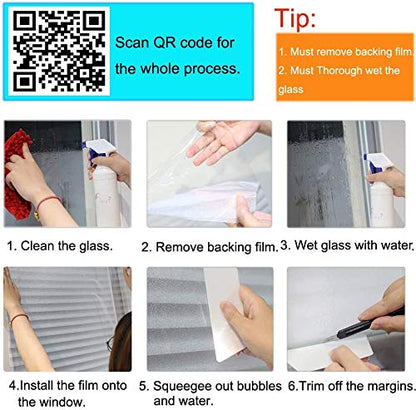 Scan QR code for the whole process.

Tip:

1. Must remove backing film.
2. Must Thorough wet the glass

1. Clean the glass.

2. Remove backing film.

3. Wet glass with water.

4.Install the film onto the window.

5. Squeegee out bubbles and water.

6.Trim off the margins.