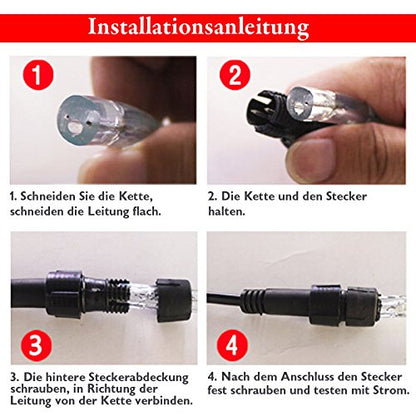 Installationsanleitung

1

1. Schneiden Sie die Kette, schneiden die Leitung flach.

2

2. Die Kette und den Stecker halten.

3

3. Die hintere Steckerabdeckung schrauben, in Richtung der Leitung von der Kette verbinden.

4

4. Nach dem Anschluss den Stecker fest schrauben und testen mit Strom.