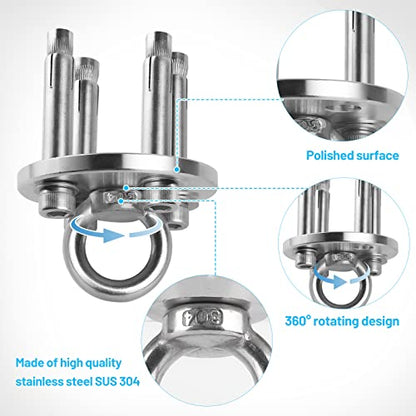 Polished surface

360° rotating design

304

Made of high quality stainless steel SUS 304