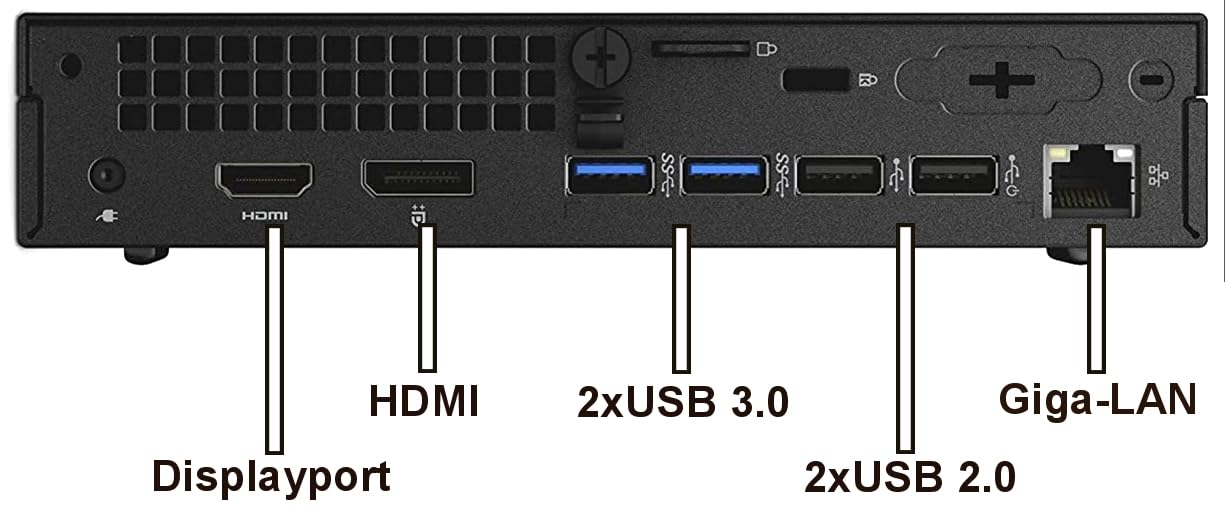 HDMI

Displayport

HDMI

2xUSB 3.0

2xUSB 2.0

Giga-LAN