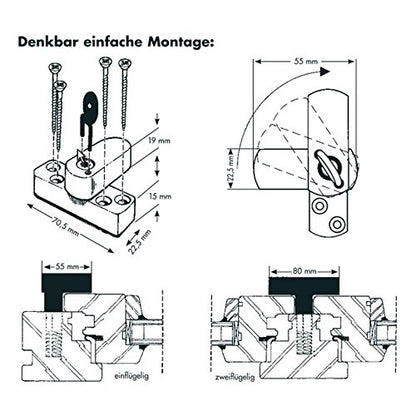 Denkbar einfache Montage:

19 mm
15 mm
70,5 mm
22,5 mm

55 mm
22,5 mm

55 mm
einflügelig

80 mm
zweiflügelig