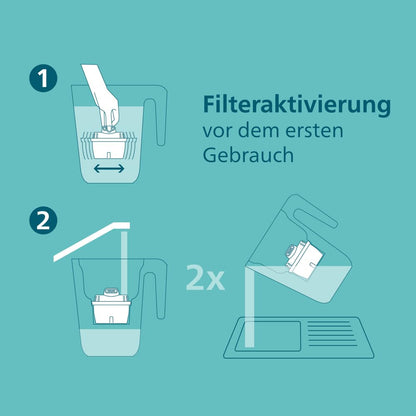 1

Filteraktivierung
vor dem ersten Gebrauch

2

2x