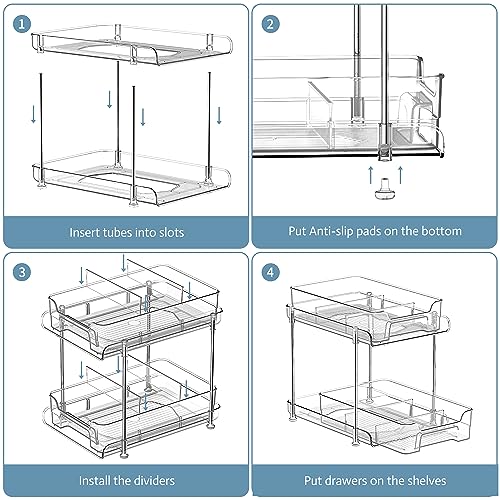 1

Insert tubes into slots

2

Put Anti-slip pads on the bottom

3

Install the dividers

4

Put drawers on the shelves