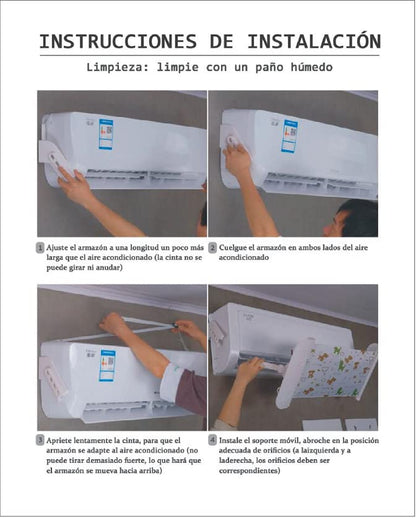 INSTRUCCIONES DE INSTALACIÓN

Limpieza: limpie con un paño húmedo

1 Ajuste el armazón a una longitud un poco más larga que el aire acondicionado (la cinta no se puede girar ni anudar)

2 Cuelgue el armazón en ambos lados del aire acondicionado

3 Apriete lentamente la cinta, para que el armazón se adapte al aire acondicionado (no puede tirar demasiado fuerte, lo que hará que el armazón se mueva hacia arriba)

4 Instale el soporte móvil, abroche en la posición adecuada de orificios (a laizquierda y a laderecha, los orificios deben ser correspondientes)