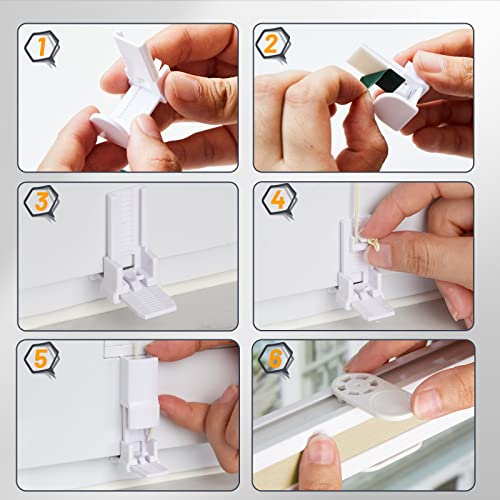 1

2

3

4

5

6