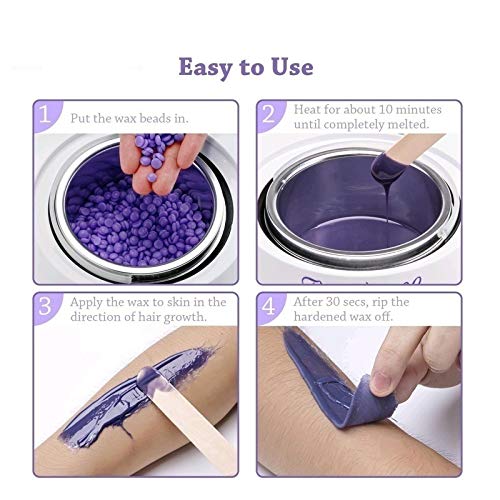 Easy to Use

1 Put the wax beads in.

2 Heat for about 10 minutes until completely melted.

3 Apply the wax to skin in the direction of hair growth.

4 After 30 secs, rip the hardened wax off.