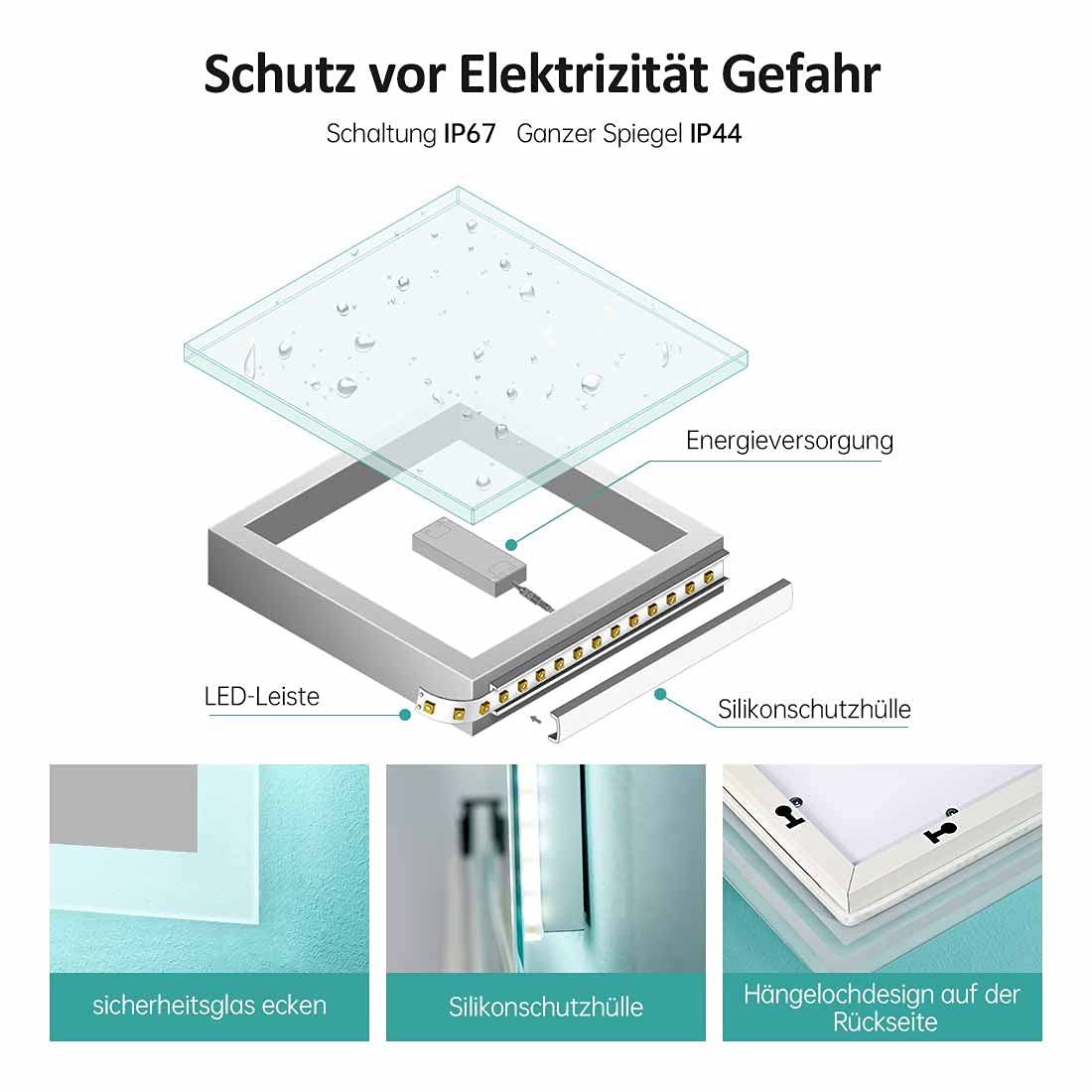 Schutz vor Elektrizität Gefahr

Schaltung IP67 Ganzer Spiegel IP44

Energieversorgung

LED-Leiste

Silikonschutzhülle

sicherheitsglas ecken

Silikonschutzhülle

Hängelochdesign auf der Rückseite